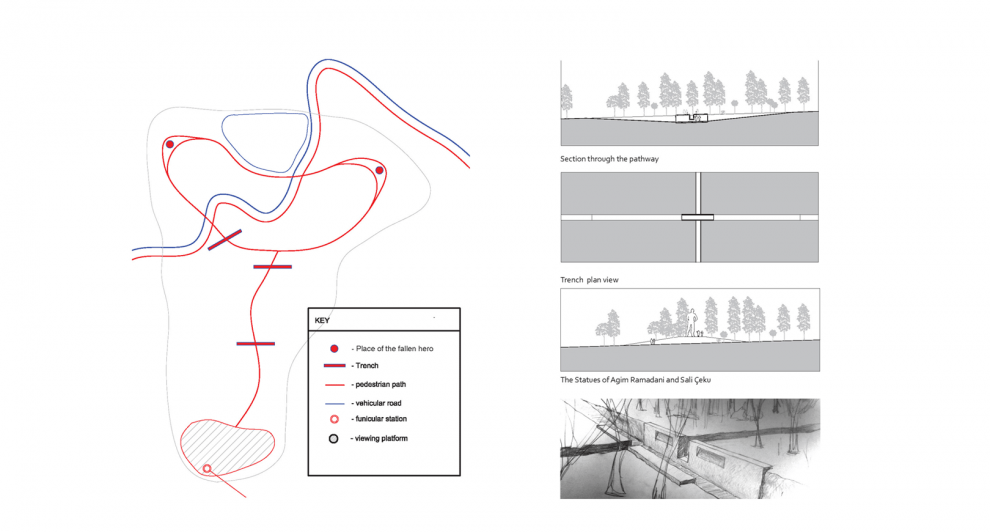 KEY

- Place of the fallen hero

- Trench

- pedestrian path

- vehicular road

- funicular station

- viewing platform

Section through the pathway

Trench plan view

The Statues of Agim Ramadani and Sali Çeku