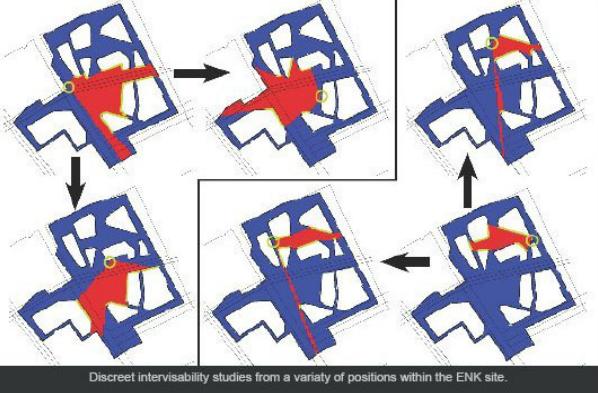 Discreet intervisability studies from a variaty of positions within the ENK site.